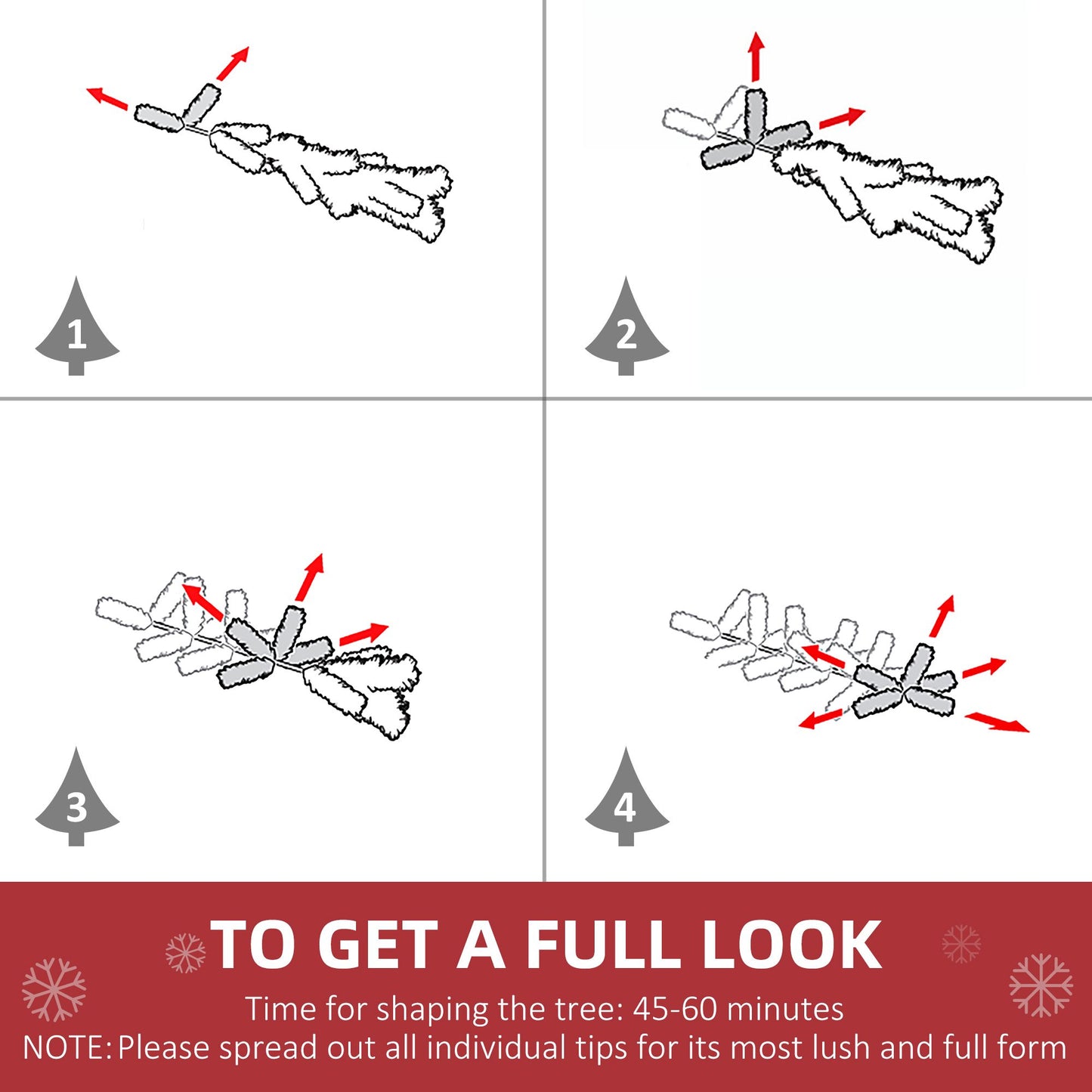 1

2

3

4

TO GET A FULL LOOK

Time for shaping the tree: 45-60 minutes

NOTE: Please spread out all individual tips for its most lush and full form