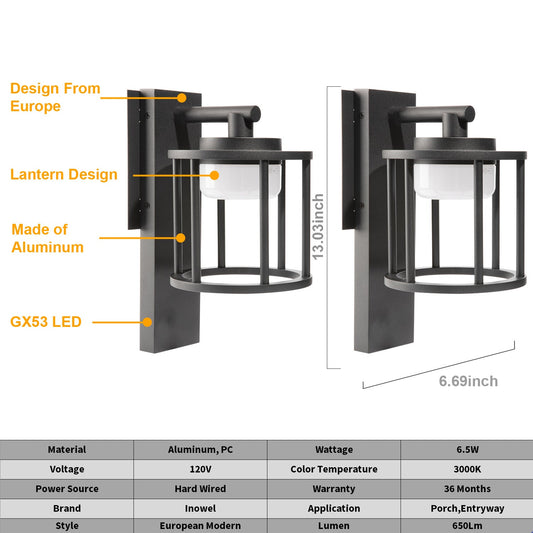 Design From Europe

Lantern Design

Made of Aluminum

GX53 LED

13.03inch

6.69inch

| Material | Aluminum, PC | Wattage | 6.5W |
|---|---|---|---|
| Voltage | 120V | Color Temperature | 3000K |
| Power Source | Hard Wired | Warranty | 36 Months |
| Brand | Inowel | Application | Porch,Entryway |
| Style | European Modern | Lumen | 650Lm |